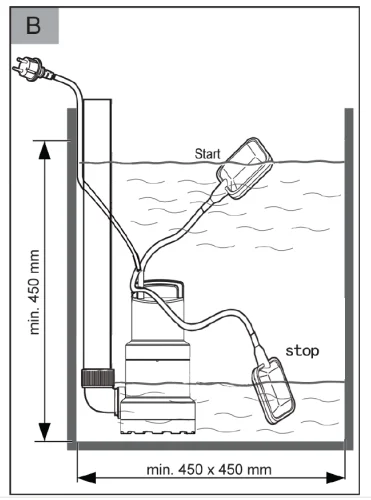 B

Start

min. 450 mm

stop

min. 450 x 450 mm