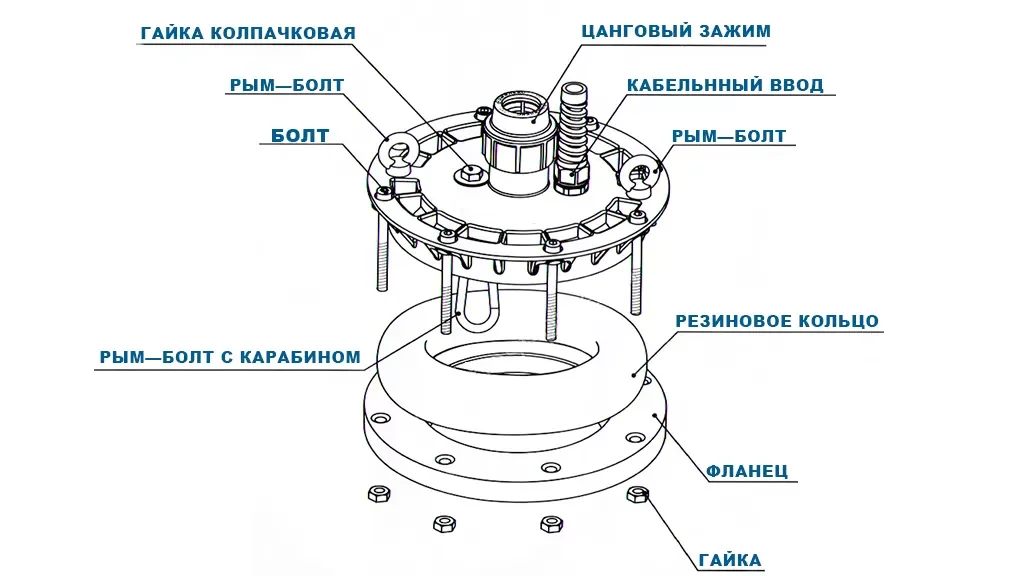 ГАЙКА КОЛПАЧКОВАЯ
ЦАНГОВЫЙ ЗАЖИМ
РЫМ—БОЛТ
КАБЕЛЬННЫЙ ВВОД
БОЛТ
РЫМ—БОЛТ
РЕЗИНОВОЕ КОЛЬЦО
РЫМ—БОЛТ С КАРАБИНОМ
ФЛАНЕЦ
ГАЙКА