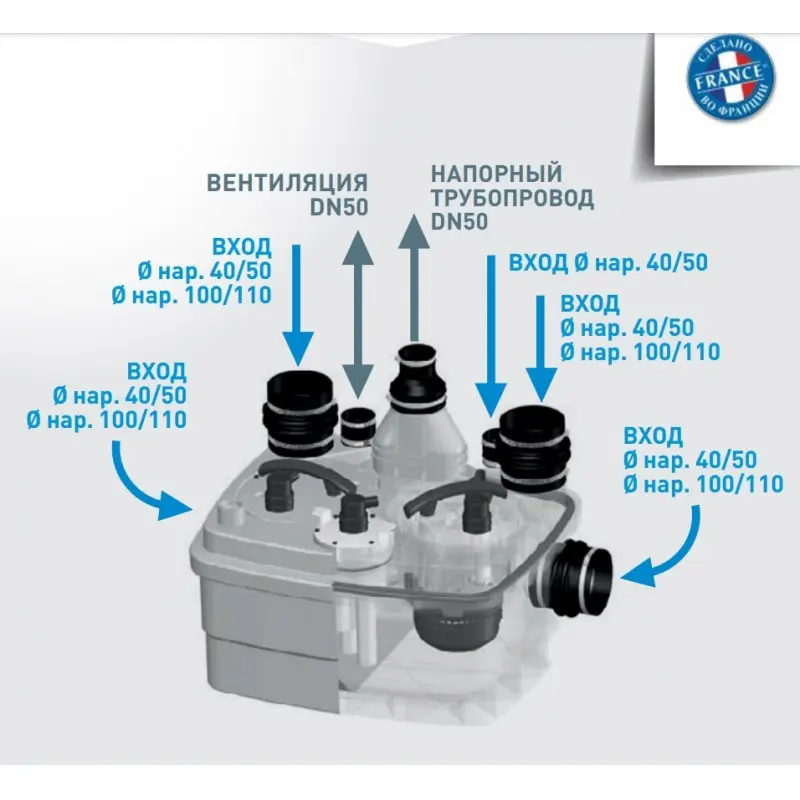 СДЕЛАНО
FRANCE
ВО ФРАНЦИИ

ВЕНТИЛЯЦИЯ DN50

НАПОРНЫЙ ТРУБОПРОВОД DN50

ВХОД
Ø нар. 40/50
Ø нар. 100/110

ВХОД Ø нар. 40/50

ВХОД
Ø нар. 40/50
Ø нар. 100/110

ВХОД
Ø нар. 40/50
Ø нар. 100/110

ВХОД
Ø нар. 40/50
Ø нар. 100/110