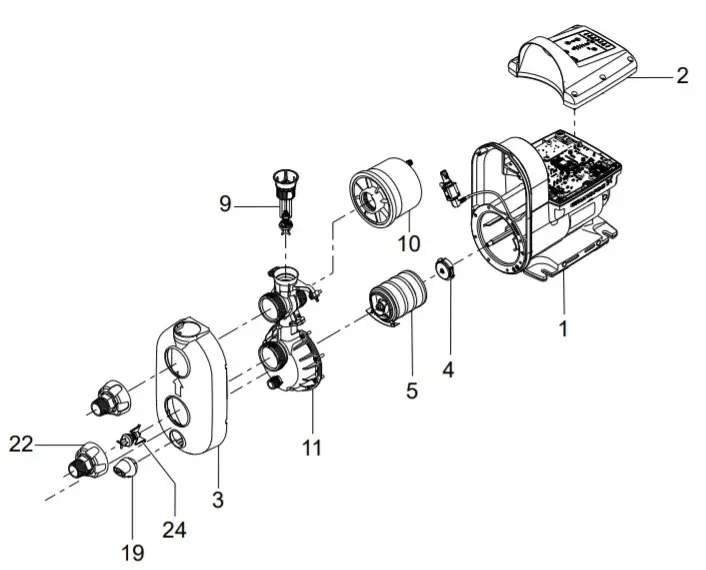 2
9
10
1
4
5
11
22
3
24
19