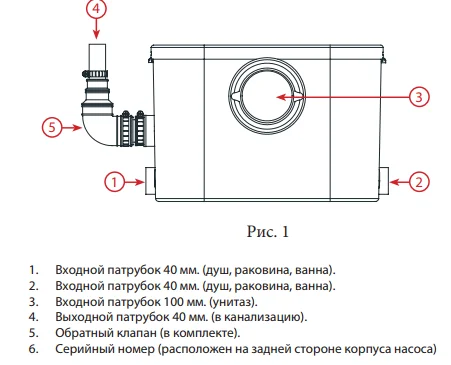 4
3
5
1
2

Рис. 1

1. Входной патрубок 40 мм. (душ, раковина, ванна).
2. Входной патрубок 40 мм. (душ, раковина, ванна).
3. Входной патрубок 100 мм. (унитаз).
4. Выходной патрубок 40 мм. (в канализацию).
5. Обратный клапан (в комплекте).
6. Серийный номер (расположен на задней стороне корпуса насоса)