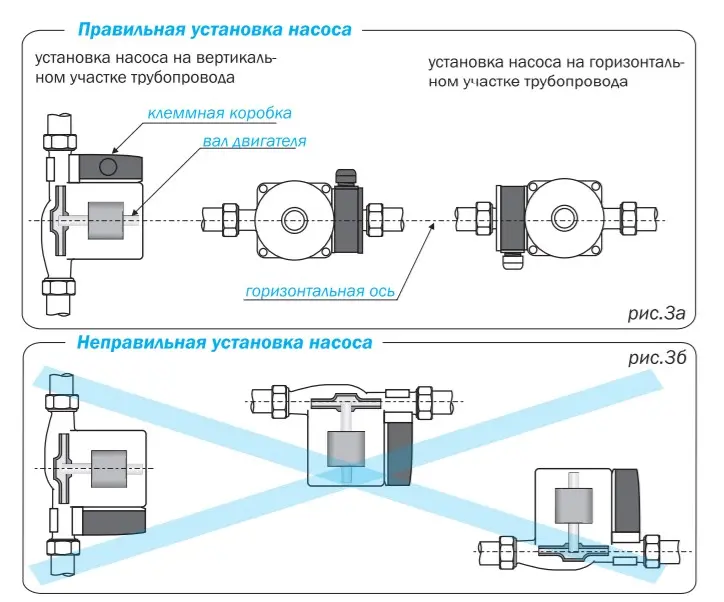 Правильная установка насоса

установка насоса на вертикальном участке трубопровода

установка насоса на горизонтальном участке трубопровода

клеммная коробка

вал двигателя

горизонтальная ось

рис.3а

Неправильная установка насоса

рис.3б