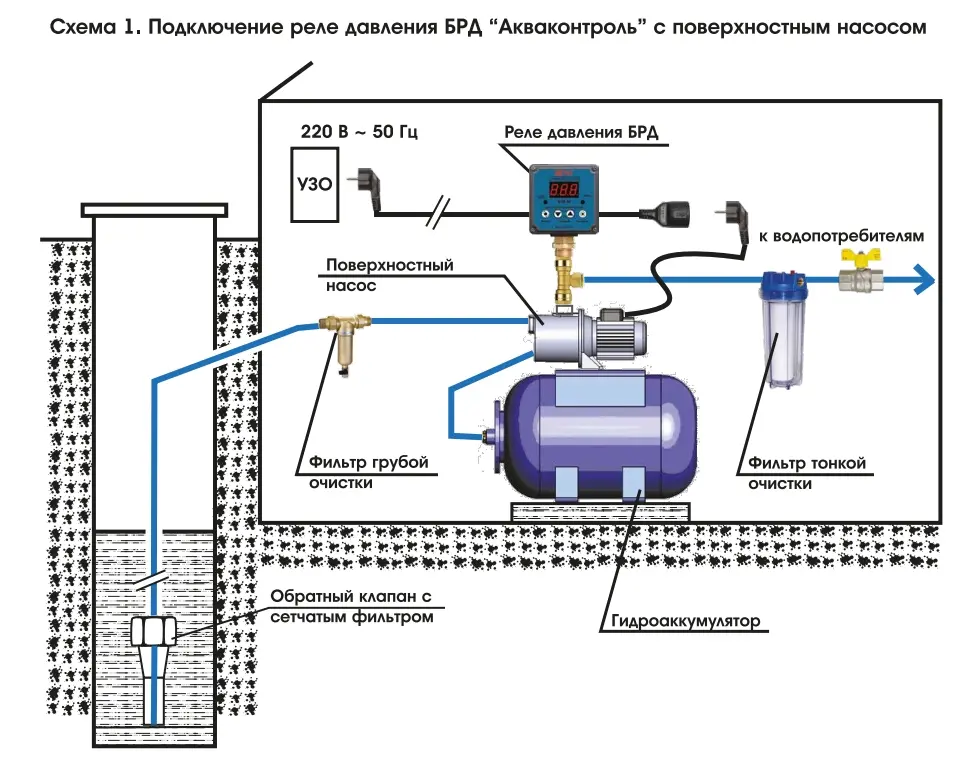 Схема 1. Подключение реле давления БРД "Акваконтроль" с поверхностным насосом

220 В ~ 50 Гц

УЗО

Реле давления БРД

888

к водопотребителям

Поверхностный насос

Фильтр грубой очистки

Фильтр тонкой очистки

Обратный клапан с сетчатым фильтром

Гидроаккумулятор