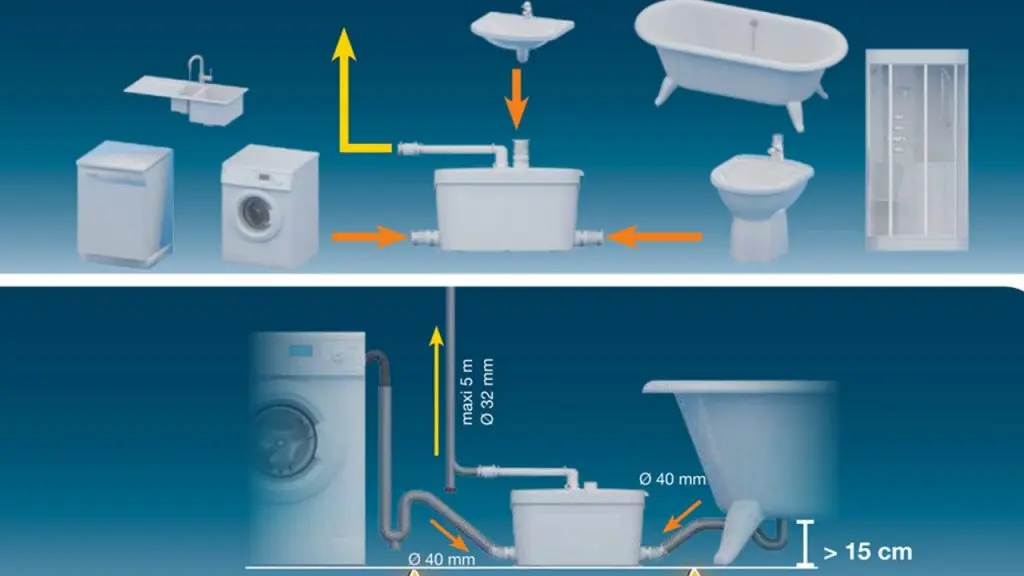 maxi 5 m
Ø 32 mm

Ø 40 mm

Ø 40 mm

> 15 cm