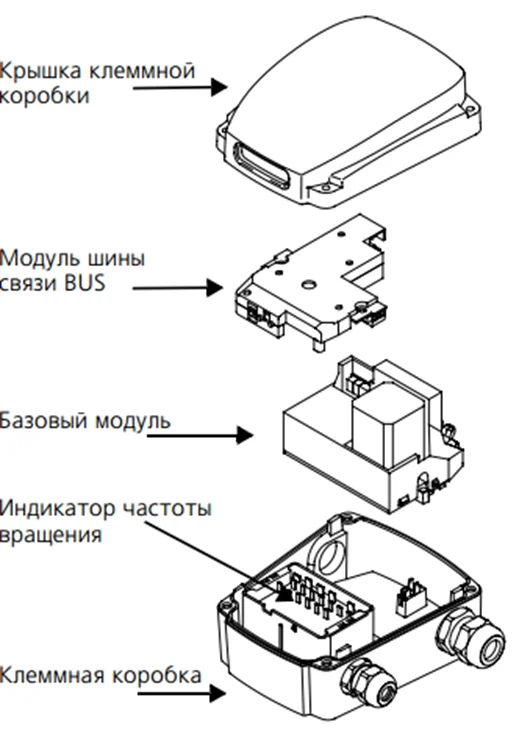 Крышка клеммной коробки

Модуль шины связи BUS

Базовый модуль

Индикатор частоты вращения

Клеммная коробка