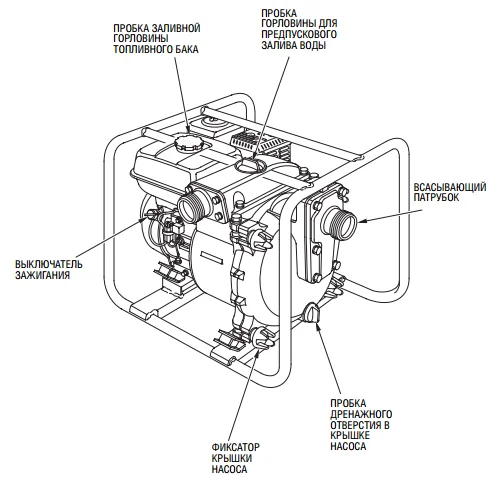 ПРОБКА ЗАЛИВНОЙ ГОРЛОВИНЫ ТОПЛИВНОГО БАКА

ПРОБКА ГОРЛОВИНЫ ДЛЯ ПРЕДПУСКОВОГО ЗАЛИВА ВОДЫ

ВСАСЫВАЮЩИЙ ПАТРУБОК

ВЫКЛЮЧАТЕЛЬ ЗАЖИГАНИЯ

ПРОБКА ДРЕНАЖНОГО ОТВЕРСТИЯ В КРЫШКЕ НАСОСА

ФИКСАТОР КРЫШКИ НАСОСА