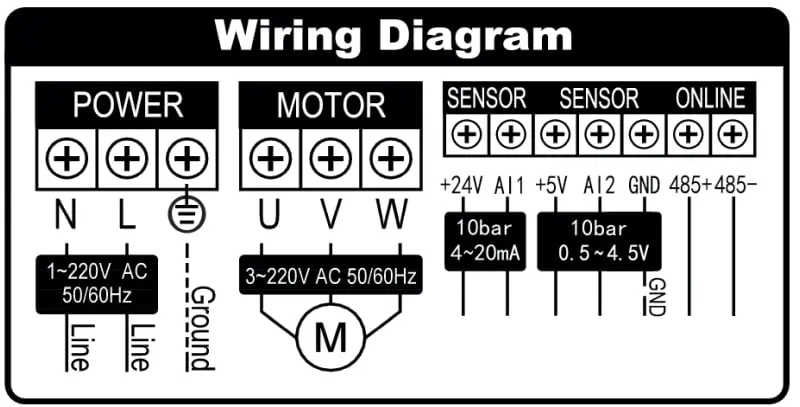 Wiring Diagram

POWER

N L

1~220V AC 50/60Hz

Line Line Ground

MOTOR

U V W

3~220V AC 50/60Hz

M

SENSOR SENSOR ONLINE

+24V AI1 +5V AI2 GND 485+ 485-

10bar 4~20mA

10bar 0.5~4.5V

GND