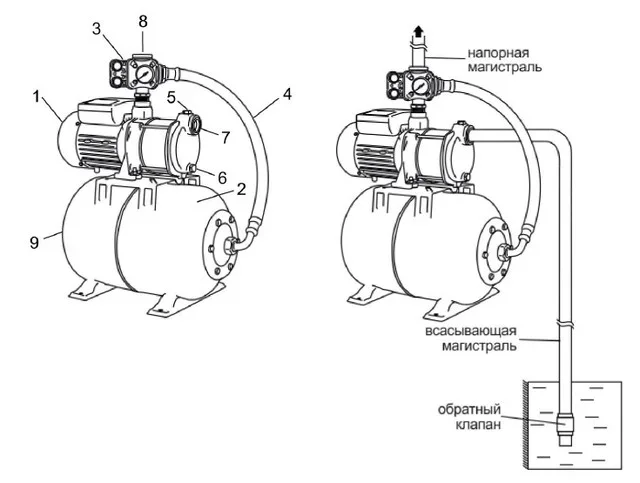 3
8
1
5
4
7
6
2
9

напорная магистраль

всасывающая магистраль

обратный клапан