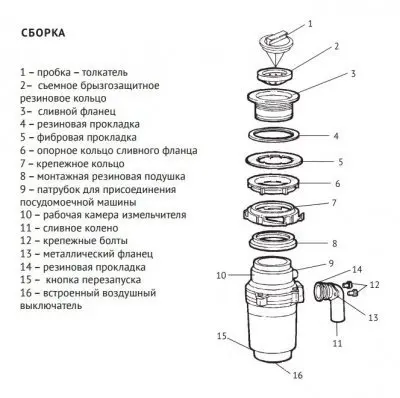 СБОРКА

1 – пробка – толкатель
2– съемное брызгозащитное резиновое кольцо
3– сливной фланец
4 – резиновая прокладка
5 – фибровая прокладка
6 – опорное кольцо сливного фланца
7 – крепежное кольцо
8 – монтажная резиновая подушка
9 – патрубок для присоединения посудомоечной машины
10 – рабочая камера измельчителя
11 – сливное колено
12 – крепежные болты
13 – металлический фланец
14 – резиновая прокладка
15 – кнопка перезапуска
16 – встроенный воздушный выключатель

1
2
3
4
5
6
7
8
9
10
14
12
13
11
15
16