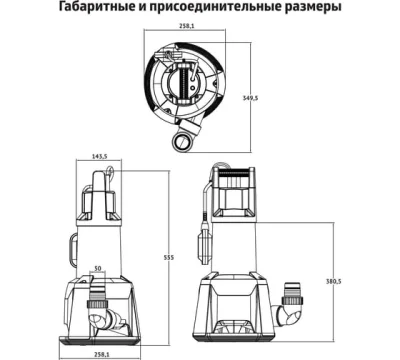 Габаритные и присоединительные размеры

258,1

349,5

143,5

555

50

258,1

380,5