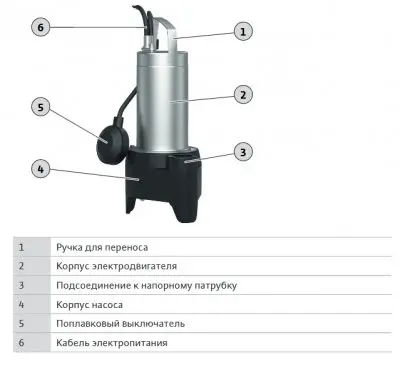 6
1
2
5
3
4

| 1 | Ручка для переноса |
|---|---|
| 2 | Корпус электродвигателя |
| 3 | Подсоединение к напорному патрубку |
| 4 | Корпус насоса |
| 5 | Поплавковый выключатель |
| 6 | Кабель электропитания |