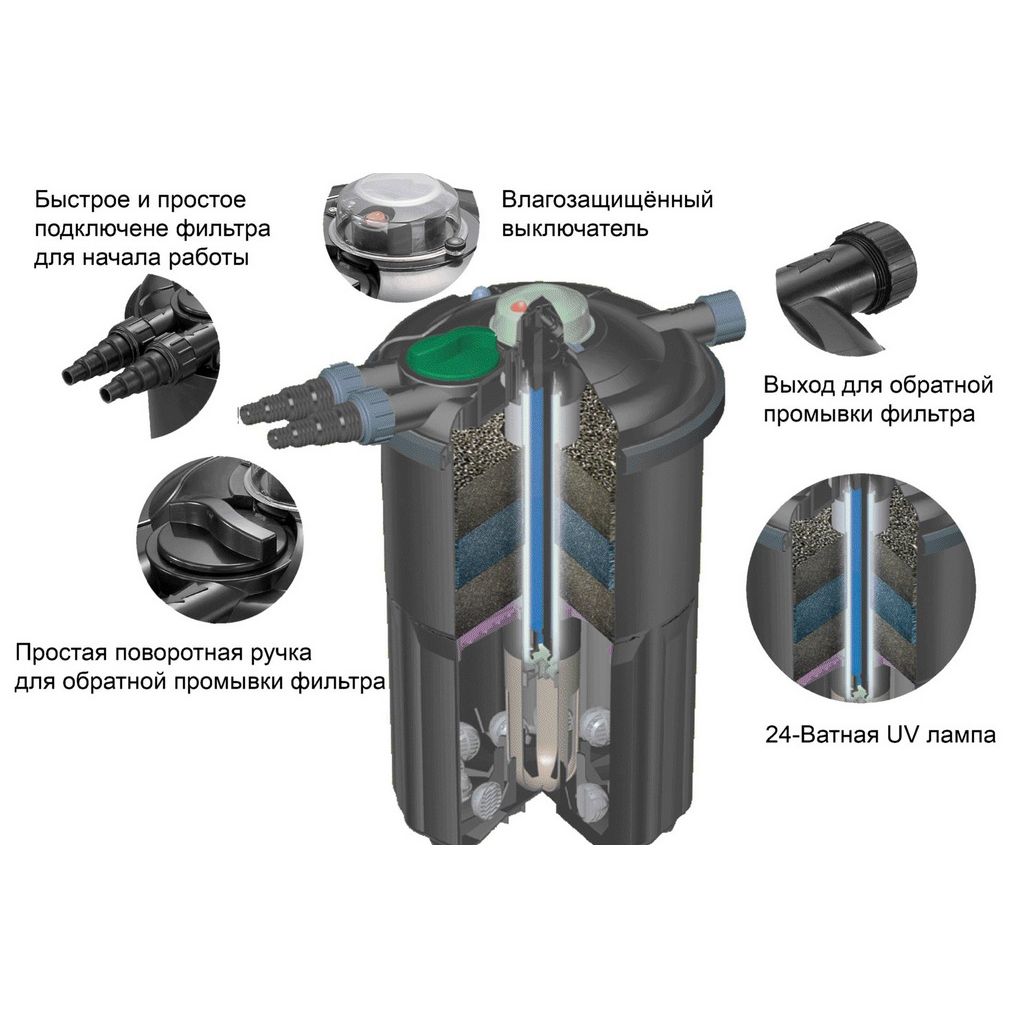 Быстрое и простое подключене фильтра для начала работы

Влагозащищённый выключатель

Выход для обратной промывки фильтра

Простая поворотная ручка для обратной промывки фильтра

24-Ватная UV лампа