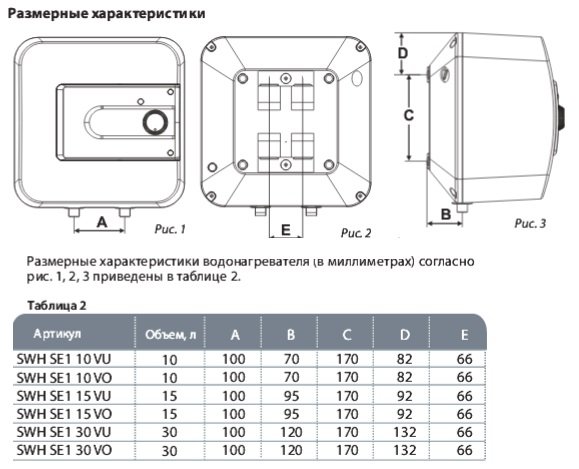 Размерные характеристики

A

Рис. 1

E

Рис. 2

D

C

B

Рис. 3

Размерные характеристики водонагревателя (в миллиметрах) согласно рис. 1, 2, 3 приведены в таблице 2.

Таблица 2

| Артикул | Объем, л | A | B | C | D | E |
|---|---|---|---|---|---|---|
| SWH SE1 10 VU | 10 | 100 | 70 | 170 | 82 | 66 |
| SWH SE1 10 VO | 10 | 100 | 70 | 170 | 82 | 66 |
| SWH SE1 15 VU | 15 | 100 | 95 | 170 | 92 | 66 |
| SWH SE1 15 VO | 15 | 100 | 95 | 170 | 92 | 66 |
| SWH SE1 30 VU | 30 | 100 | 120 | 170 | 132 | 66 |
| SWH SE1 30 VO | 30 | 100 | 120 | 170 | 132 | 66 |